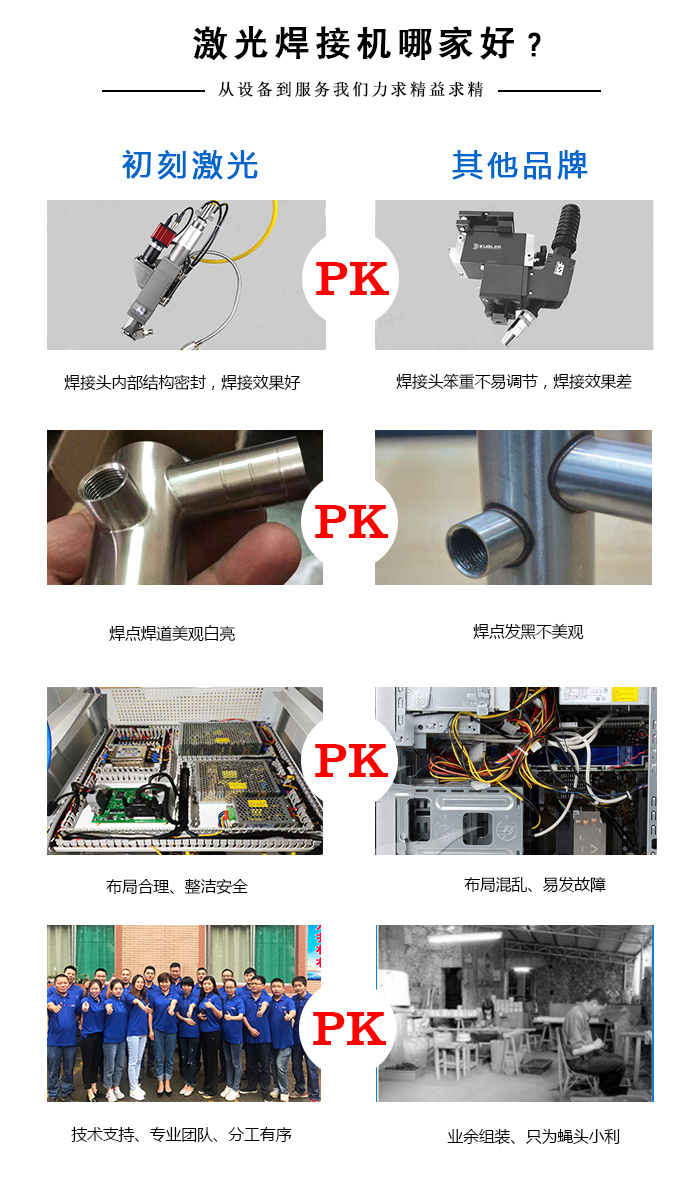 激光焊接机哪家好？

从设备到服务我们力求精益求精

初刻激光

其他品牌

PK

KUGLER

焊接头内部结构密封，焊接效果好

焊接头笨重不易调节，焊接效果差

PK

焊点焊道美观白亮

焊点发黑不美观

PK

布局合理、整洁安全

布局混乱、易发故障

PK

技术支持、专业团队、分工有序

业余组装、只为蝇头小利